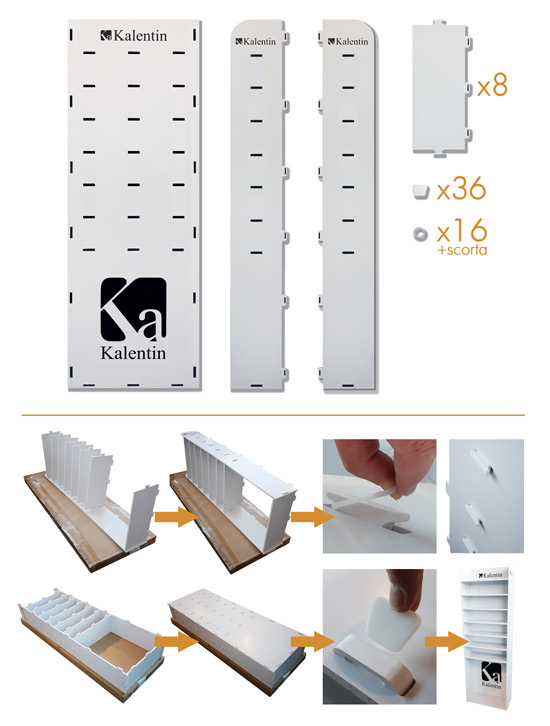 Ka Kalentin

Ka Kalentin

Ka Kalentin

x8

x36

x16
+scorta

Ka
Kalentin

Ka Kalentin

Ka
Kalentin